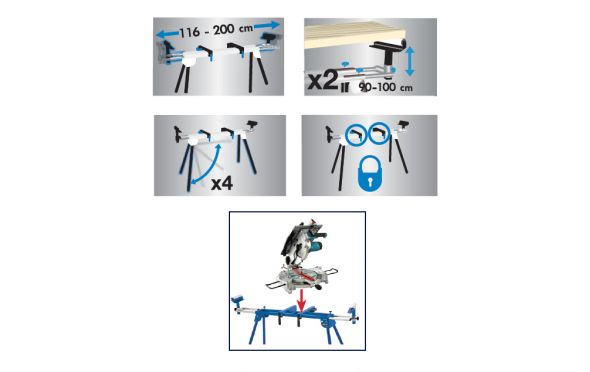 116 - 200 cm

x2 90-100 cm

x4